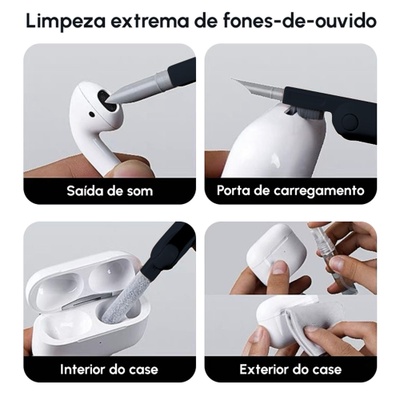 Limpeza extrema de fones-de-ouvido

Saída de som

Porta de carregamento

Interior do case

Exterior do case