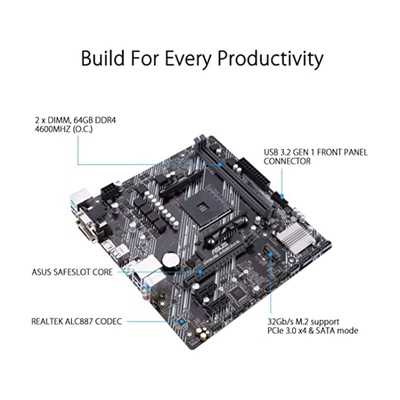 Build For Every Productivity

2 x DIMM, 64GB DDR4
4600MHZ (O.C.)

USB 3.2 GEN 1 FRONT PANEL
CONNECTOR

ASUS SAFESLOT CORE

REALTEK ALC887 CODEC

32Gb/s M.2 support
PCIe 3.0 x4 & SATA mode